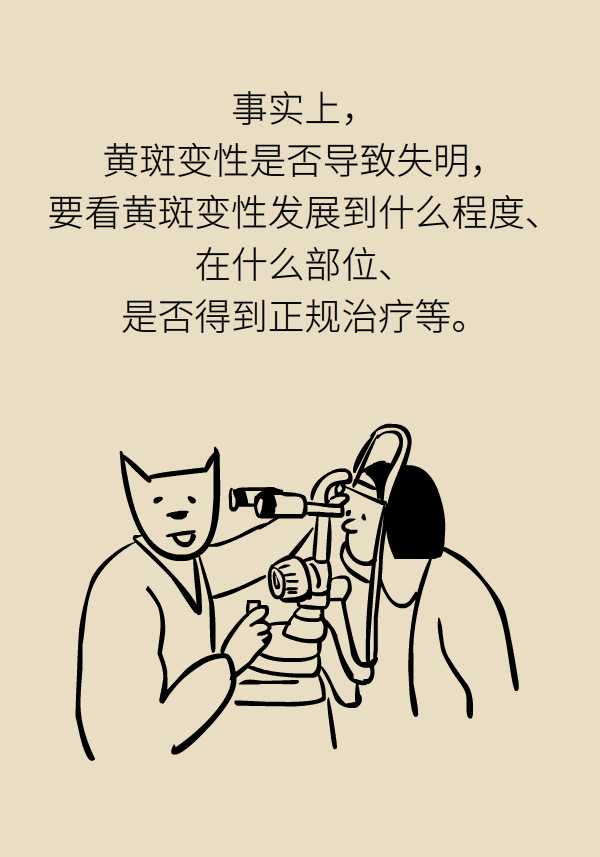 事实上，
黄斑变性是否导致失明，
要看黄斑变性发展到什么程度、
在什么部位、
是否得到正规治疗等。