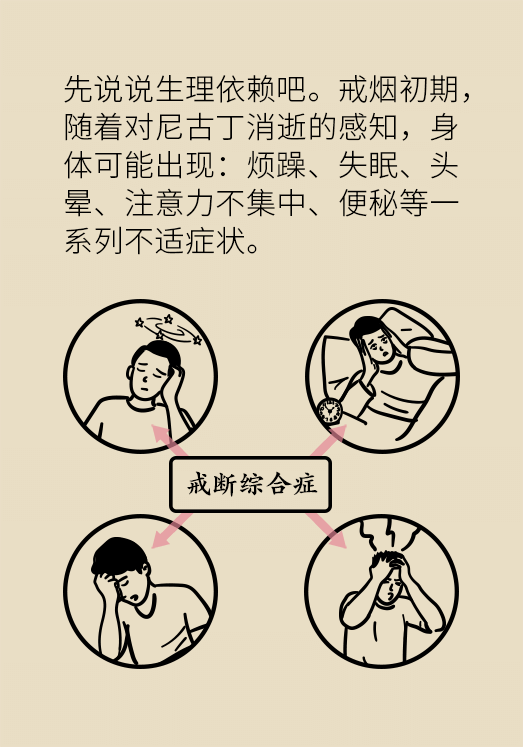 先说说生理依赖吧。戒烟初期，随着对尼古丁消逝的感知，身体可能出现：烦躁、失眠、头晕、注意力不集中、便秘等一系列不适症状。

戒断综合症